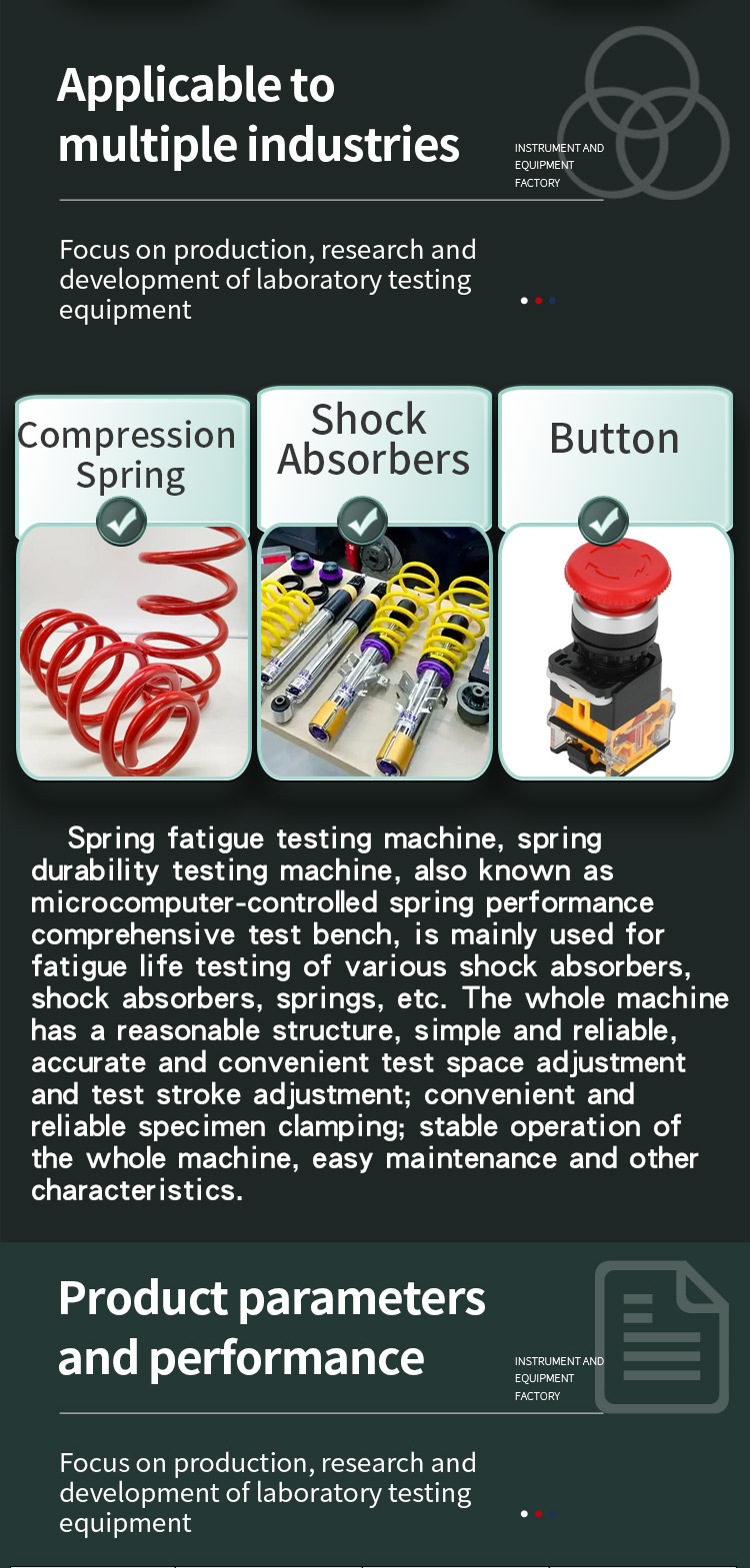 Applicable to multiple industries

INSTRUMENT AND EQUIPMENT FACTORY

Focus on production, research and development of laboratory testing equipment

Compression Spring

Shock Absorbers

Button

Spring fatigue testing machine, spring durability testing machine, also known as microcomputer-controlled spring performance comprehensive test bench, is mainly used for fatigue life testing of various shock absorbers, shock absorbers, springs, etc. The whole machine has a reasonable structure, simple and reliable, accurate and convenient test space adjustment and test stroke adjustment; convenient and reliable specimen clamping; stable operation of the whole machine, easy maintenance and other characteristics.

Product parameters and performance

INSTRUMENT AND EQUIPMENT FACTORY

Focus on production, research and development of laboratory testing equipment